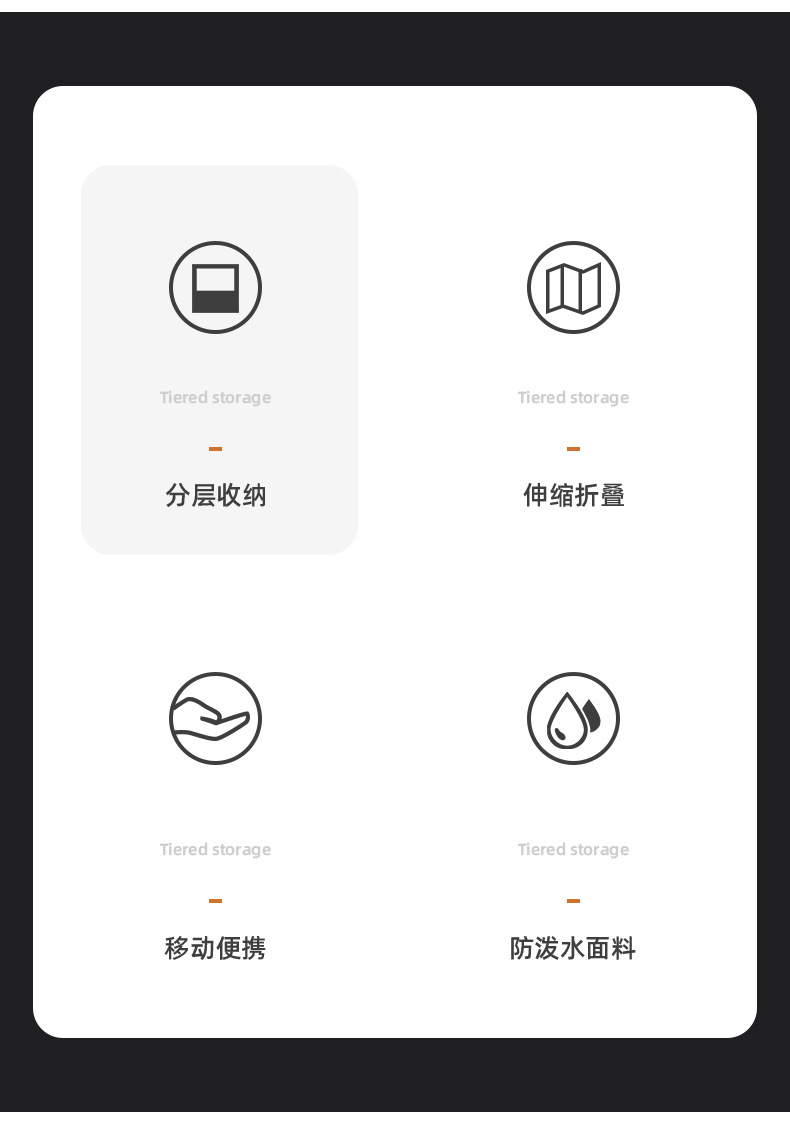 Tiered storage

-

分层收纳

Tiered storage

-

伸缩折叠

Tiered storage

-

移动便携

Tiered storage

-

防泼水面料